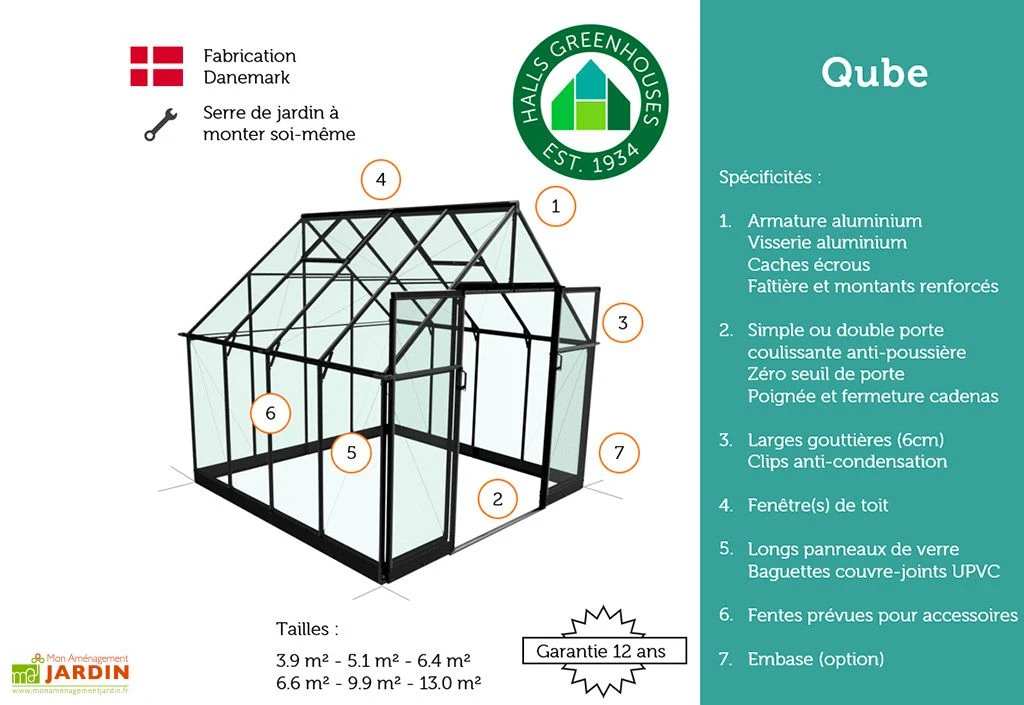 Fabrication Danemark

Serre de jardin à monter soi-même

HALLS GREENHOUSES
EST. 1934

4
1
3
6
5
7
2

Tailles :
3.9 m² - 5.1 m² - 6.4 m²
6.6 m² - 9.9 m² - 13.0 m²

Garantie 12 ans

Mon Aménagement JARDIN
www.monamenagementjardin.fr

Qube

Spécificités :

1. Armature aluminium
Visserie aluminium
Caches écrous
Faîtière et montants renforcés

2. Simple ou double porte coulissante anti-poussière
Zéro seuil de porte
Poignée et fermeture cadenas

3. Larges gouttières (6cm)
Clips anti-condensation

4. Fenêtre(s) de toit

5. Longs panneaux de verre
Baguettes couvre-joints UPVC

6. Fentes prévues pour accessoires

7. Embase (option)